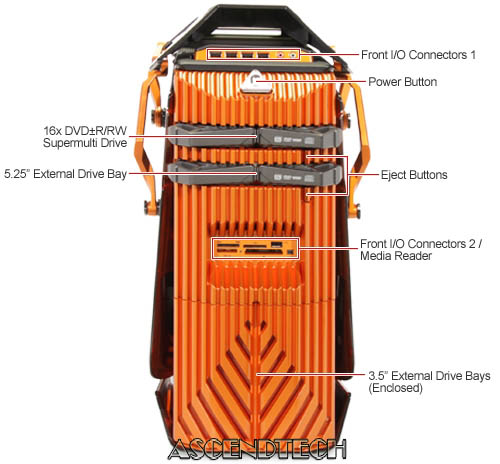 Front I/O Connectors 1

Power Button

16x DVD±R/RW Supermulti Drive

5.25" External Drive Bay

Eject Buttons

Front I/O Connectors 2 / Media Reader

3.5" External Drive Bays (Enclosed)

ASCENDTECH