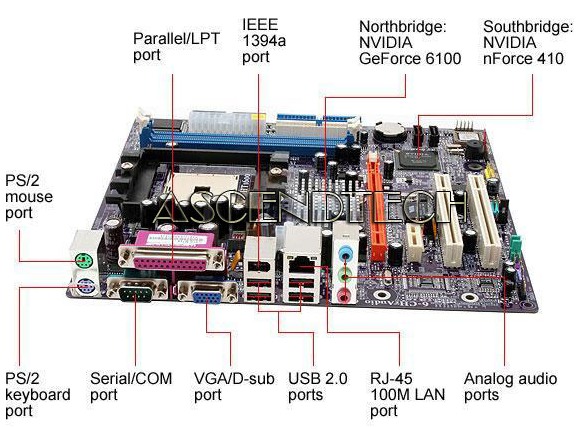 Parallel/LPT port

IEEE 1394a port

Northbridge: NVIDIA GeForce 6100

Southbridge: NVIDIA nForce 410

PS/2 mouse port

ASCENDTECH

PS/2 keyboard port

Serial/COM port

VGA/D-sub port

USB 2.0 ports

RJ-45 100M LAN port

Analog audio ports