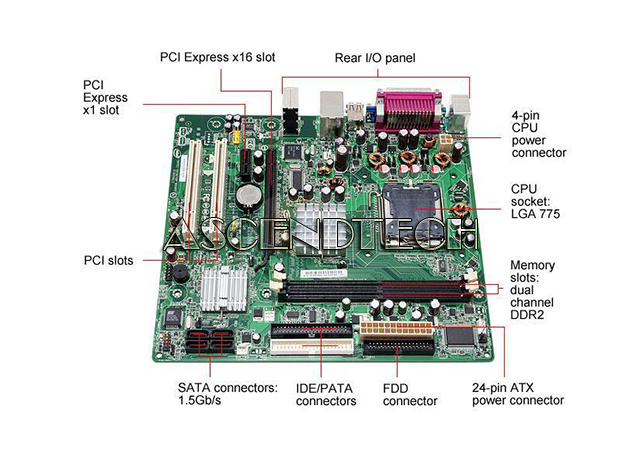 PCI Express x16 slot

Rear I/O panel

PCI Express x1 slot

4-pin CPU power connector

CPU socket: LGA 775

ASCENDTECH

PCI slots

Memory slots: dual channel DDR2

SATA connectors: 1.5Gb/s

IDE/PATA connectors

FDD connector

24-pin ATX power connector