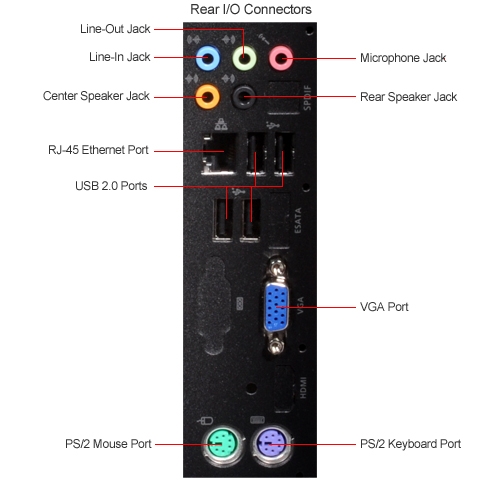 Rear I/O Connectors

Line-Out Jack

Line-In Jack

Microphone Jack

Center Speaker Jack

Rear Speaker Jack

SPDIF

RJ-45 Ethernet Port

USB 2.0 Ports

ESATA

VGA

VGA Port

HDMI

PS/2 Mouse Port

PS/2 Keyboard Port