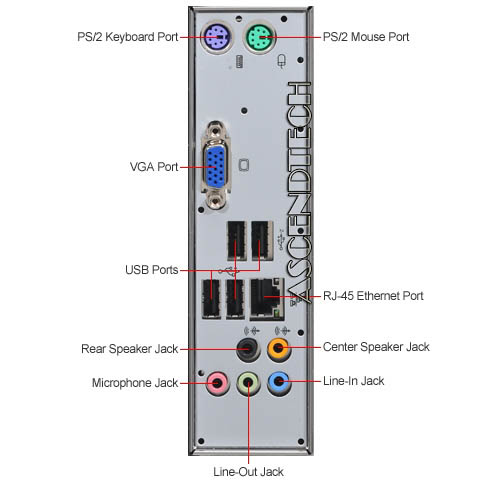 PS/2 Keyboard Port
PS/2 Mouse Port
ASCENDTECH
VGA Port
USB Ports
RJ-45 Ethernet Port
Rear Speaker Jack
Center Speaker Jack
Microphone Jack
Line-In Jack
Line-Out Jack