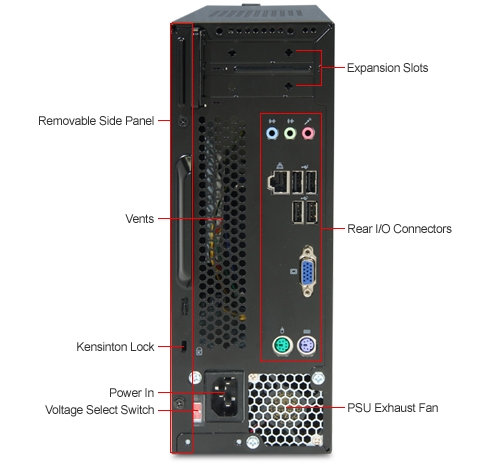 Expansion Slots

Removable Side Panel

Vents

Rear I/O Connectors

Kensinton Lock

Power In

Voltage Select Switch

PSU Exhaust Fan