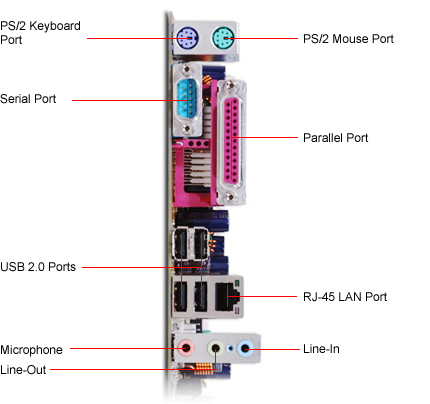 PS/2 Keyboard Port

PS/2 Mouse Port

Serial Port

Parallel Port

USB 2.0 Ports

RJ-45 LAN Port

Microphone

Line-In

Line-Out