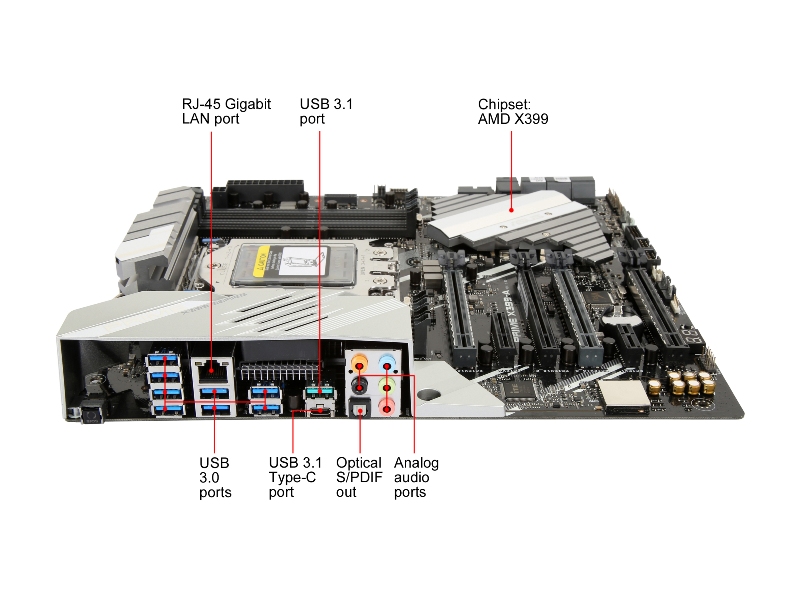 RJ-45 Gigabit LAN port

USB 3.1 port

Chipset: AMD X399

PRIME X399-A

USB 3.0 ports

USB 3.1 Type-C port

Optical S/PDIF out

Analog audio ports